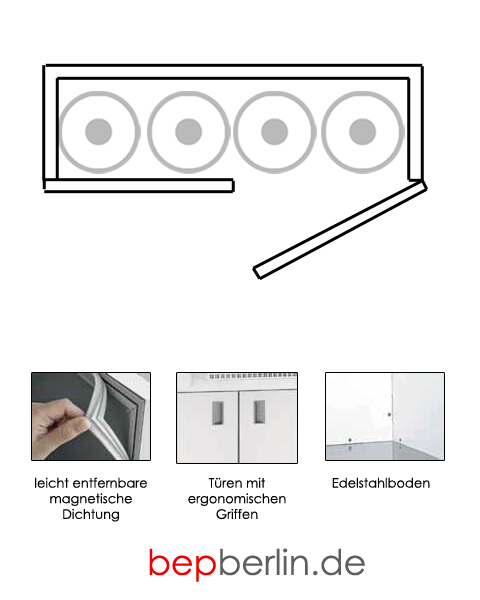 leicht entfernbare magnetische Dichtung

Türen mit ergonomischen Griffen

Edelstahlboden

bepberlin.de