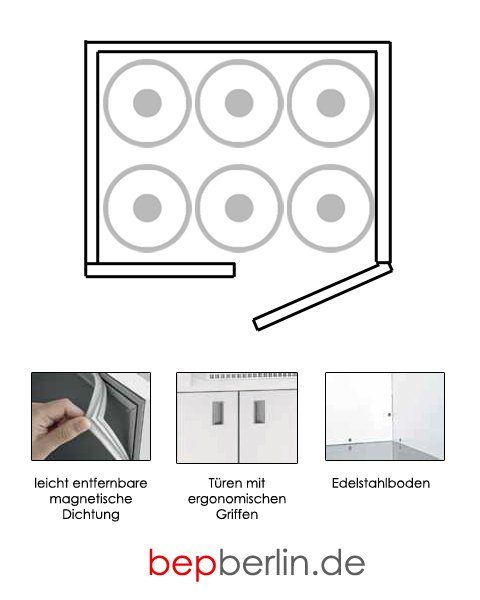 leicht entfernbare magnetische Dichtung

Türen mit ergonomischen Griffen

Edelstahlboden

bepberlin.de