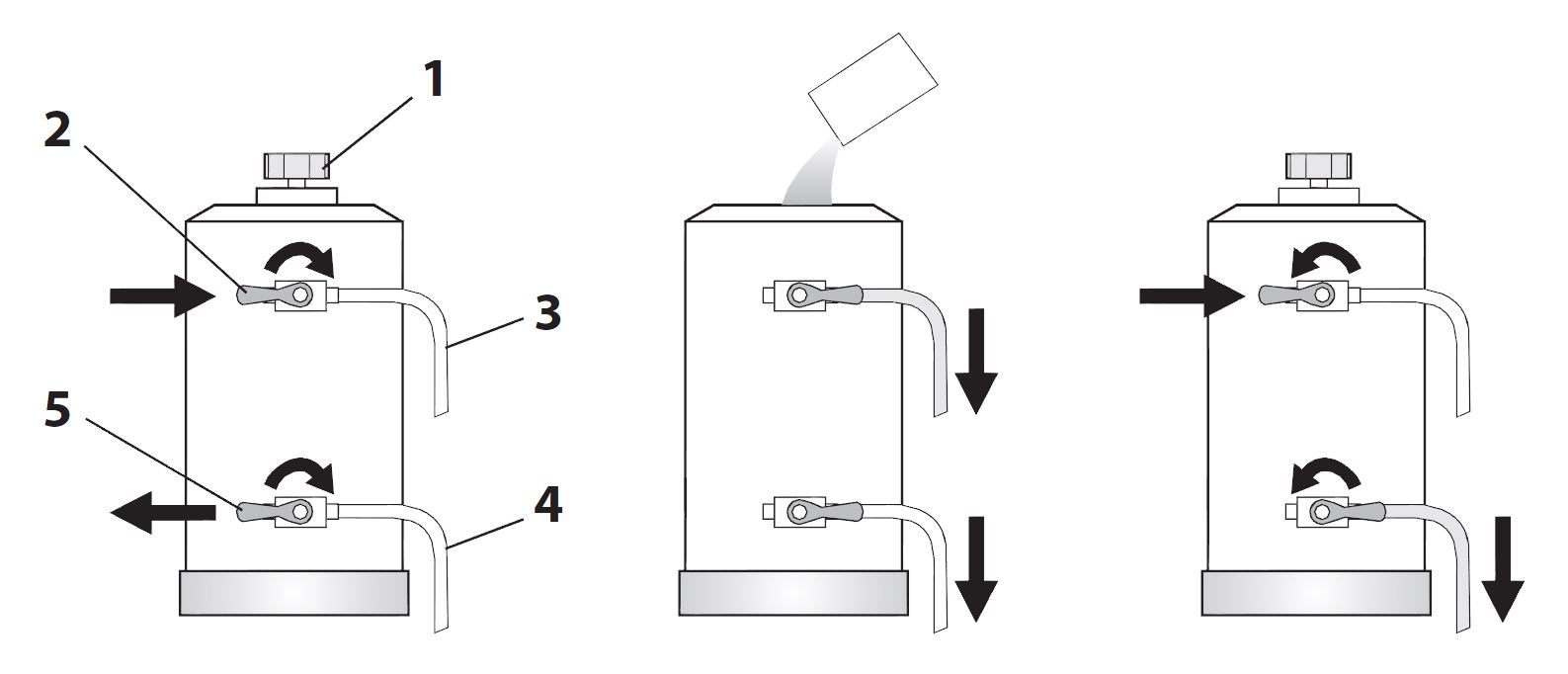 1
2
3
5
4