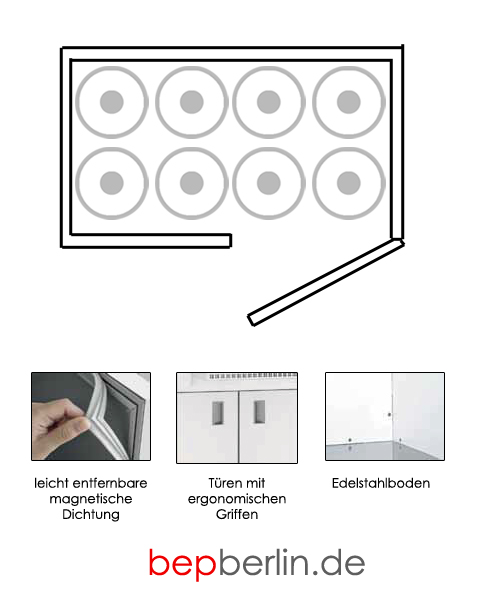 leicht entfernbare magnetische Dichtung

Türen mit ergonomischen Griffen

Edelstahlboden

bepberlin.de